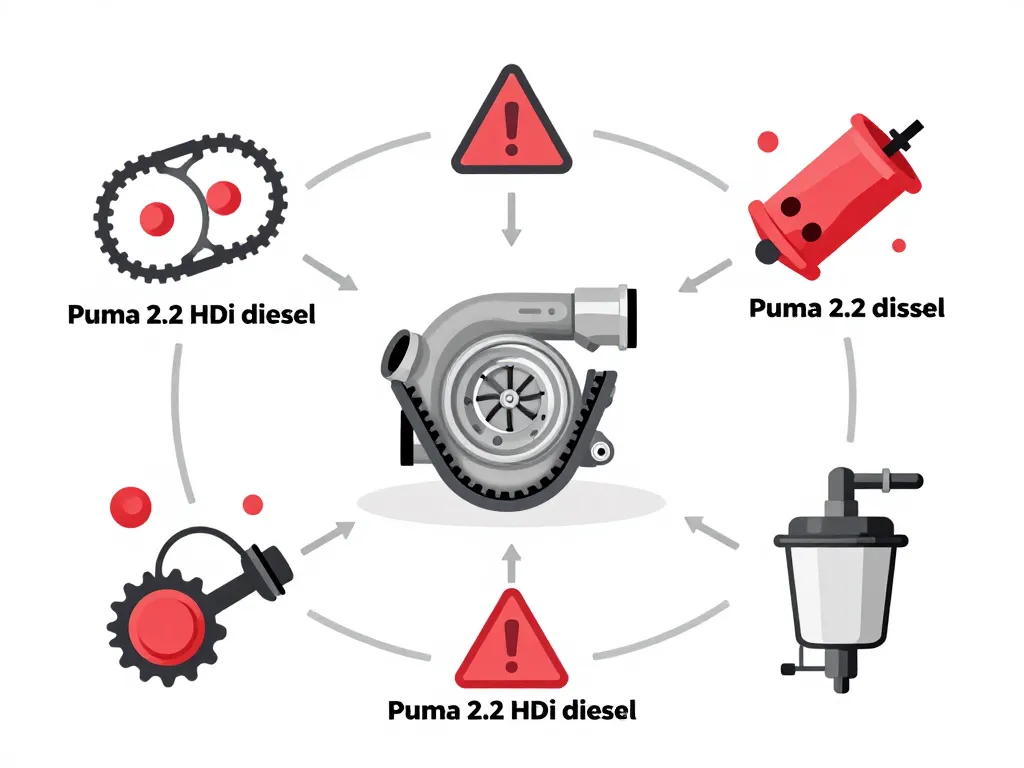 Puma 2.2 HDi diesel

Puma 2.2 dissel

Puma 2.2 HDi diesel